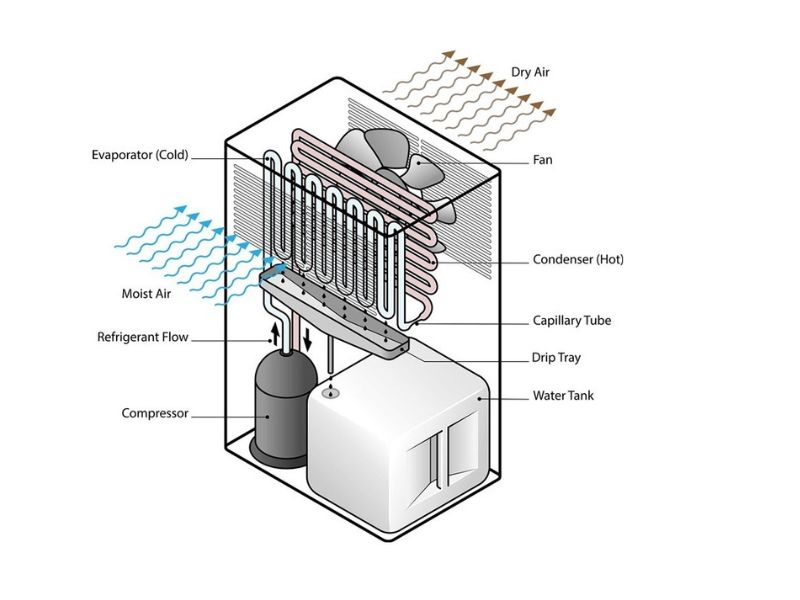 Dry Air

Evaporator (Cold)

Fan

Condenser (Hot)

Moist Air

Capillary Tube

Refrigerant Flow

Drip Tray

Water Tank

Compressor